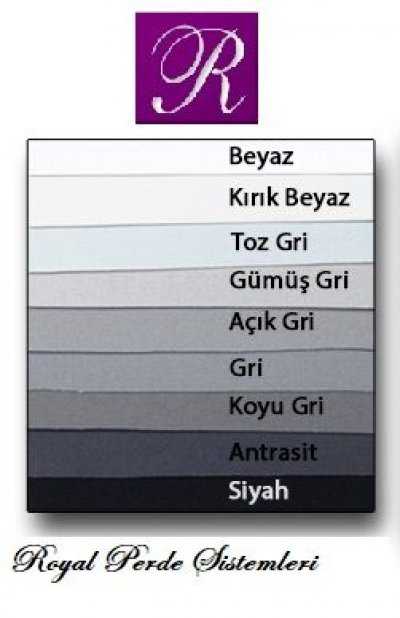 R

Beyaz

Kırık Beyaz

Toz Gri

Gümüş Gri

Açık Gri

Gri

Koyu Gri

Antrasit

Siyah

Royal Perde Sistemleri